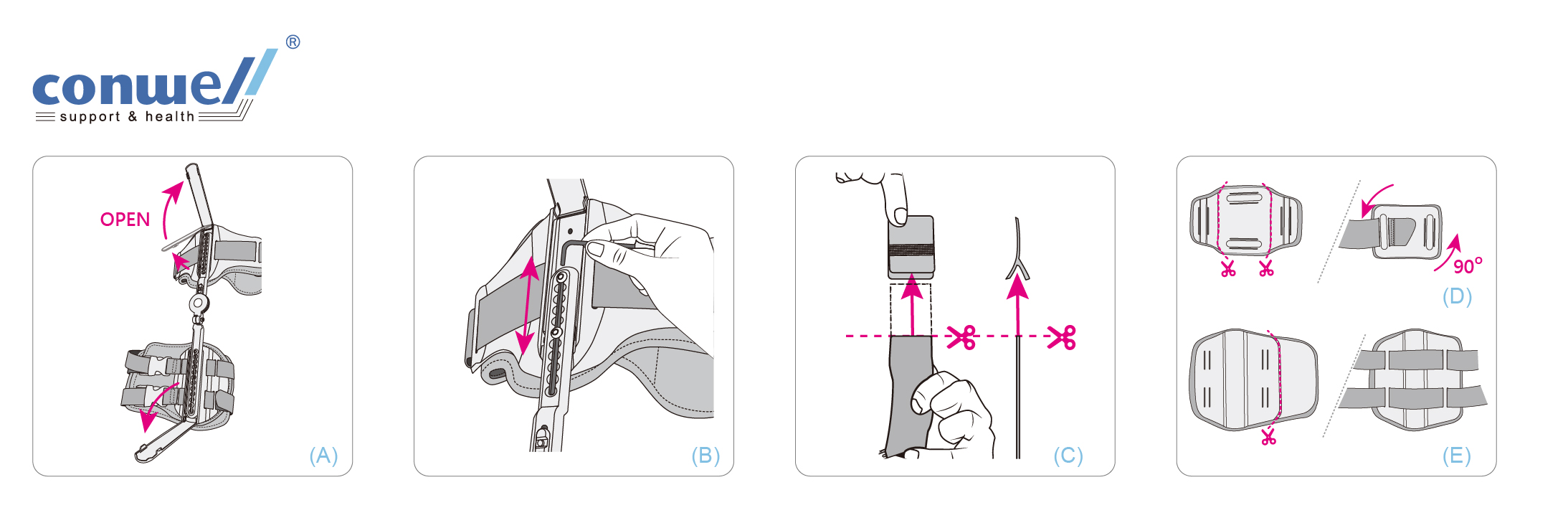 conwell®
support & health

OPEN

(A)

(B)

(C)

90°

(D)

(E)